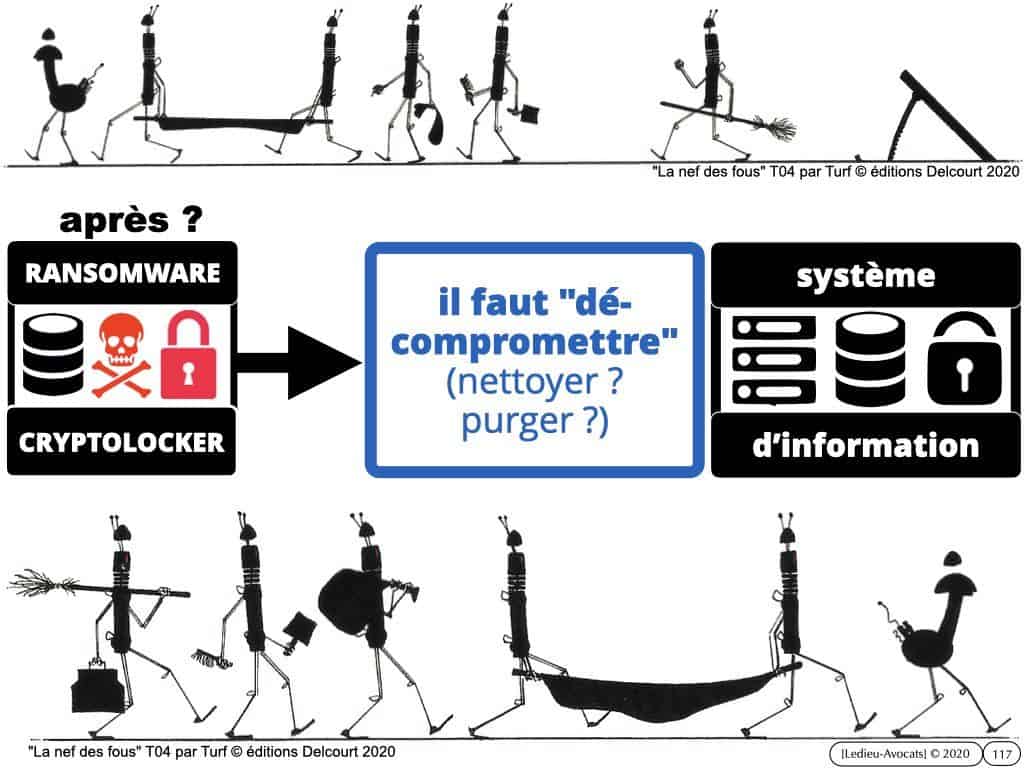 "La nef des fous" T04 par Turf © éditions Delcourt 2020

après ?

RANSOMWARE

CRYPTOLOCKER

il faut "dé-compromettre" (nettoyer ? purger ?)

système

d'information

"La nef des fous" T04 par Turf © éditions Delcourt 2020

[Ledieu-Avocats] © 2020 117