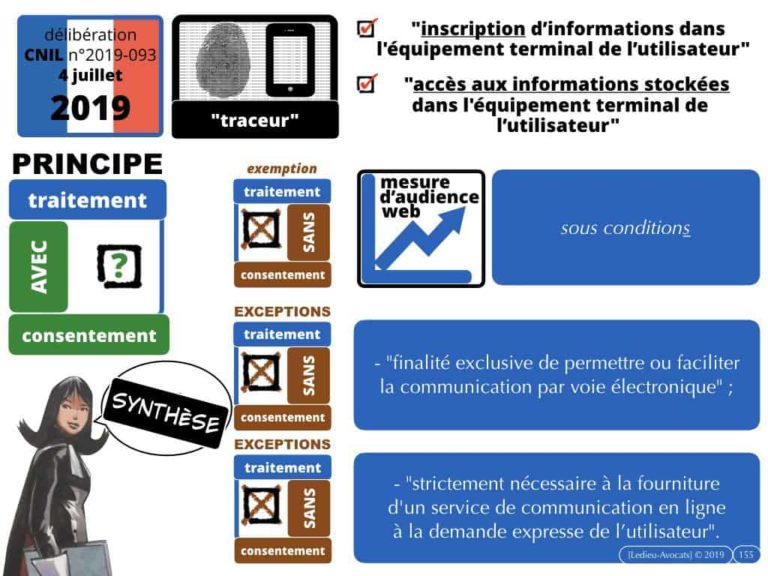 délibération
CNIL n°2019-093
4 juillet
2019

"traceur"

"inscription d'informations dans l'équipement terminal de l'utilisateur"

"accès aux informations stockées dans l'équipement terminal de l'utilisateur"

PRINCIPE

traitement

AVEC

?

consentement

SYNTHÈSE

exemption

traitement

SANS

consentement

mesure d'audience web

sous conditions

EXCEPTIONS

traitement

SANS

consentement

- "finalité exclusive de permettre ou faciliter la communication par voie électronique" ;

EXCEPTIONS

traitement

SANS

consentement

- "strictement nécessaire à la fourniture d'un service de communication en ligne à la demande expresse de l'utilisateur".

[Ledieu-Avocats] © 2019 155