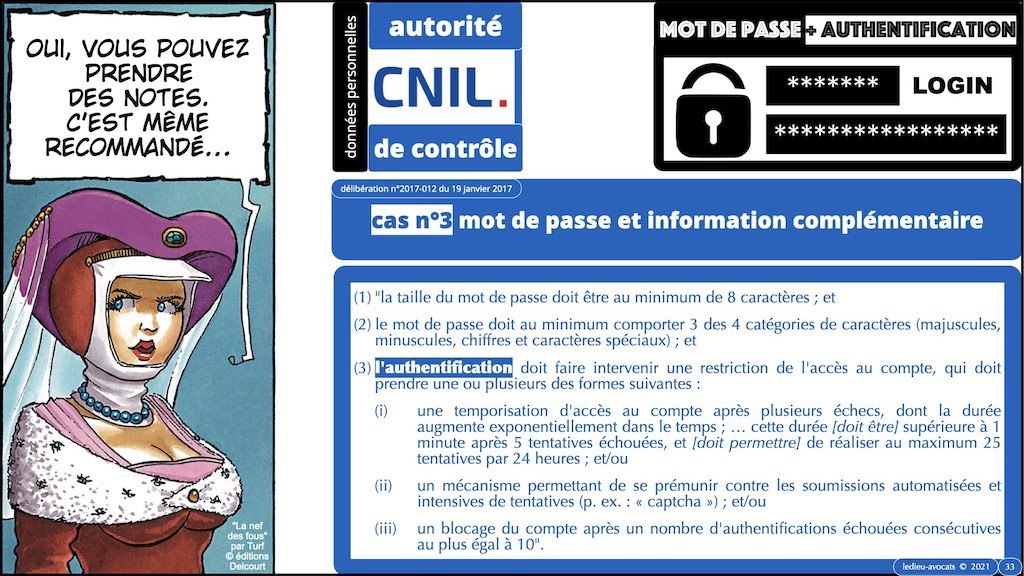 OUI, VOUS POUVEZ PRENDRE DES NOTES. C'EST MÊME RECOMMANDÉ...

"La nef des fous" par Turf © éditions Delcourt

données personnelles

autorité

CNIL.

de contrôle

MOT DE PASSE + AUTHENTIFICATION

******* LOGIN

****************

délibération n°2017-012 du 19 janvier 2017

cas n°3 mot de passe et information complémentaire

(1) "la taille du mot de passe doit être au minimum de 8 caractères ; et

(2) le mot de passe doit au minimum comporter 3 des 4 catégories de caractères (majuscules, minuscules, chiffres et caractères spéciaux) ; et

(3) l'authentification doit faire intervenir une restriction de l'accès au compte, qui doit prendre une ou plusieurs des formes suivantes :

(i) une temporisation d'accès au compte après plusieurs échecs, dont la durée augmente exponentiellement dans le temps ; … cette durée [doit être] supérieure à 1 minute après 5 tentatives échouées, et [doit permettre] de réaliser au maximum 25 tentatives par 24 heures ; et/ou

(ii) un mécanisme permettant de se prémunir contre les soumissions automatisées et intensives de tentatives (p. ex. : « captcha ») ; et/ou

(iii) un blocage du compte après un nombre d'authentifications échouées consécutives au plus égal à 10".

ledieu-avocats © 2021 33