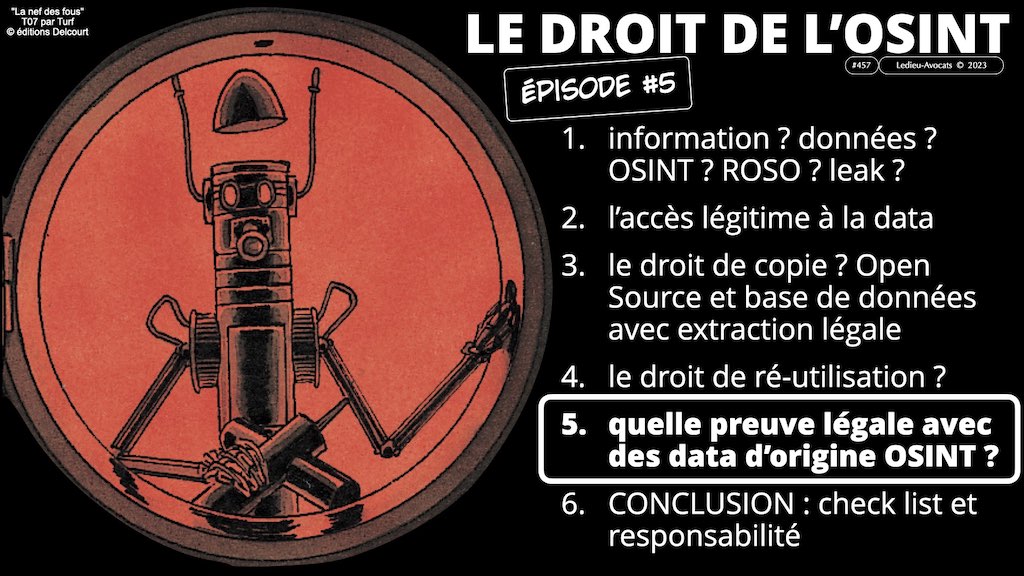 "La nef des fous"
T07 par Turf
© éditions Delcourt

LE DROIT DE L'OSINT

#457 Ledieu-Avocats © 2023

ÉPISODE #5

1. information ? données ? OSINT ? ROSO ? leak ?

2. l'accès légitime à la data

3. le droit de copie ? Open Source et base de données avec extraction légale

4. le droit de ré-utilisation ?

5. quelle preuve légale avec des data d'origine OSINT ?

6. CONCLUSION : check list et responsabilité