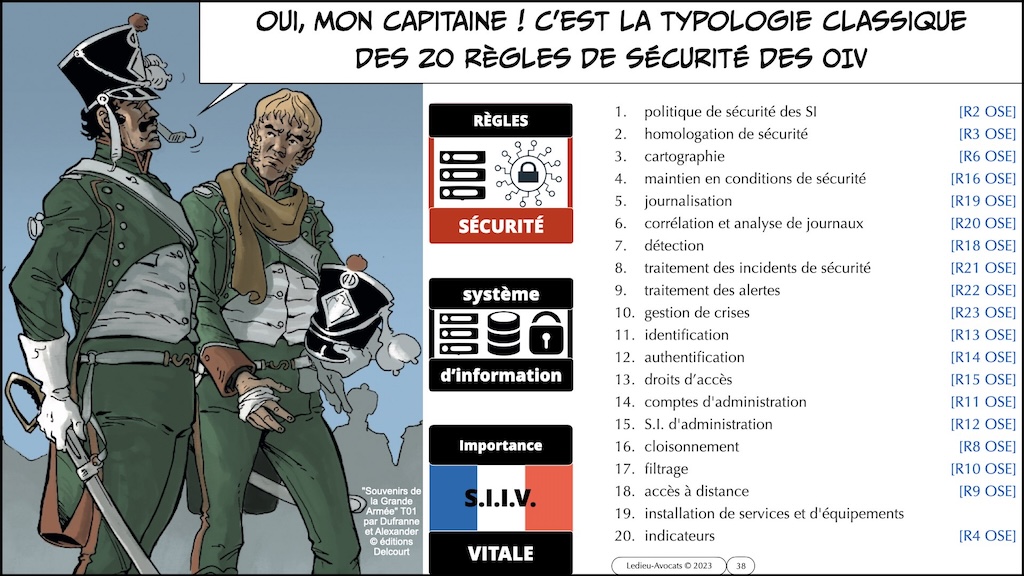 OUI, MON CAPITAINE ! C'EST LA TYPOLOGIE CLASSIQUE DES 20 RÈGLES DE SÉCURITÉ DES OIV

RÈGLES

SÉCURITÉ

système

d'information

Importance

S.I.I.V.

VITALE

"Souvenirs de la Grande Armée" T01 par Dufranne et Alexander © éditions Delcourt

1. politique de sécurité des SI [R2 OSE]
2. homologation de sécurité [R3 OSE]
3. cartographie [R6 OSE]
4. maintien en conditions de sécurité [R16 OSE]
5. journalisation [R19 OSE]
6. corrélation et analyse de journaux [R20 OSE]
7. détection [R18 OSE]
8. traitement des incidents de sécurité [R21 OSE]
9. traitement des alertes [R22 OSE]
10. gestion de crises [R23 OSE]
11. identification [R13 OSE]
12. authentification [R14 OSE]
13. droits d'accès [R15 OSE]
14. comptes d'administration [R11 OSE]
15. S.I. d'administration [R12 OSE]
16. cloisonnement [R8 OSE]
17. filtrage [R10 OSE]
18. accès à distance [R9 OSE]
19. installation de services et d'équipements
20. indicateurs [R4 OSE]

Ledieu-Avocats © 2023 38