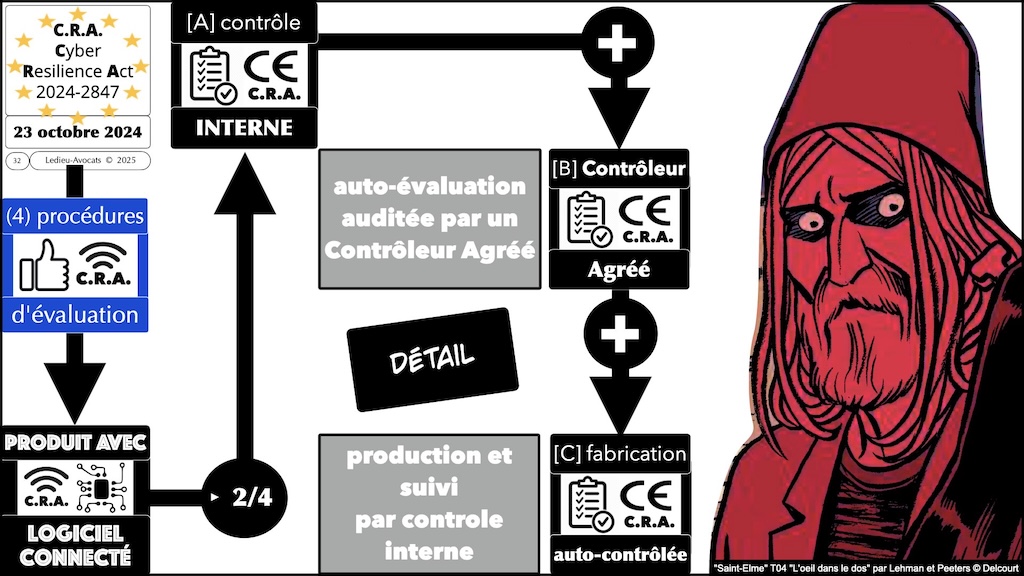 C.R.A.
Cyber
Resilience Act
2024-2847
23 octobre 2024
32 Ledieu-Avocats © 2025

(4) procédures
C.R.A.
d'évaluation

PRODUIT AVEC
C.R.A.
LOGICIEL CONNECTÉ

2/4

[A] contrôle
CE
C.R.A.
INTERNE

auto-évaluation auditée par un Contrôleur Agréé

DÉTAIL

production et suivi par controle interne

[B] Contrôleur
CE
C.R.A.
Agréé

[C] fabrication
CE
C.R.A.
auto-contrôlée

"Saint-Elme" T04 "L'oeil dans le dos" par Lehman et Peeters © Delcourt