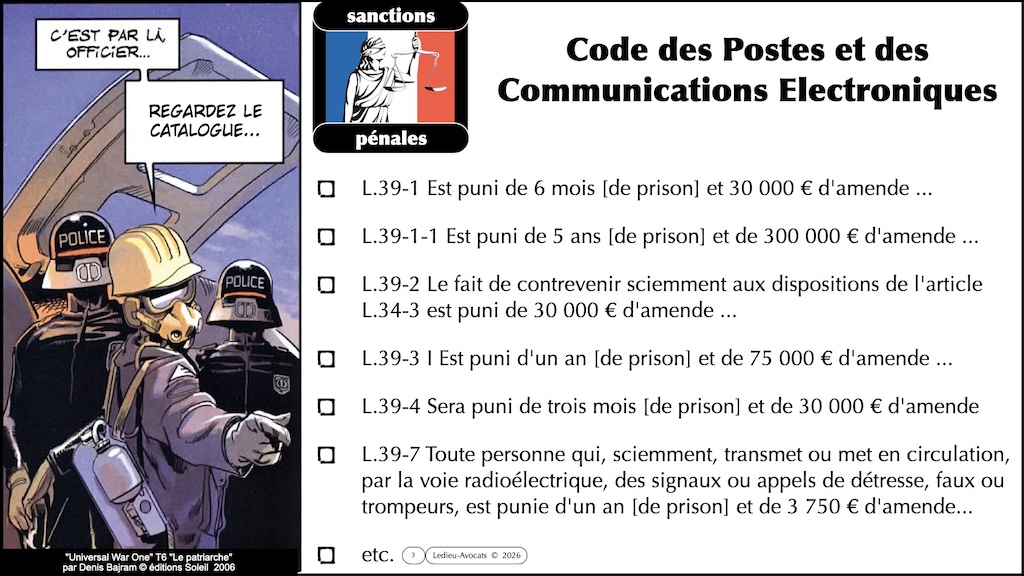 C'EST PAR LÀ, OFFICIER...

REGARDEZ LE CATALOGUE...

POLICE

POLICE

"Universal War One" T6 "Le patriarche" par Denis Bajram © éditions Soleil 2006

sanctions

pénales

Code des Postes et des Communications Electroniques

L.39-1 Est puni de 6 mois [de prison] et 30 000 € d'amende ...

L.39-1-1 Est puni de 5 ans [de prison] et de 300 000 € d'amende ...

L.39-2 Le fait de contrevenir sciemment aux dispositions de l'article L.34-3 est puni de 30 000 € d'amende ...

L.39-3 I Est puni d'un an [de prison] et de 75 000 € d'amende ...

L.39-4 Sera puni de trois mois [de prison] et de 30 000 € d'amende

L.39-7 Toute personne qui, sciemment, transmet ou met en circulation, par la voie radioélectrique, des signaux ou appels de détresse, faux ou trompeurs, est punie d'un an [de prison] et de 3 750 € d'amende...

etc.

3

Ledieu-Avocats © 2026